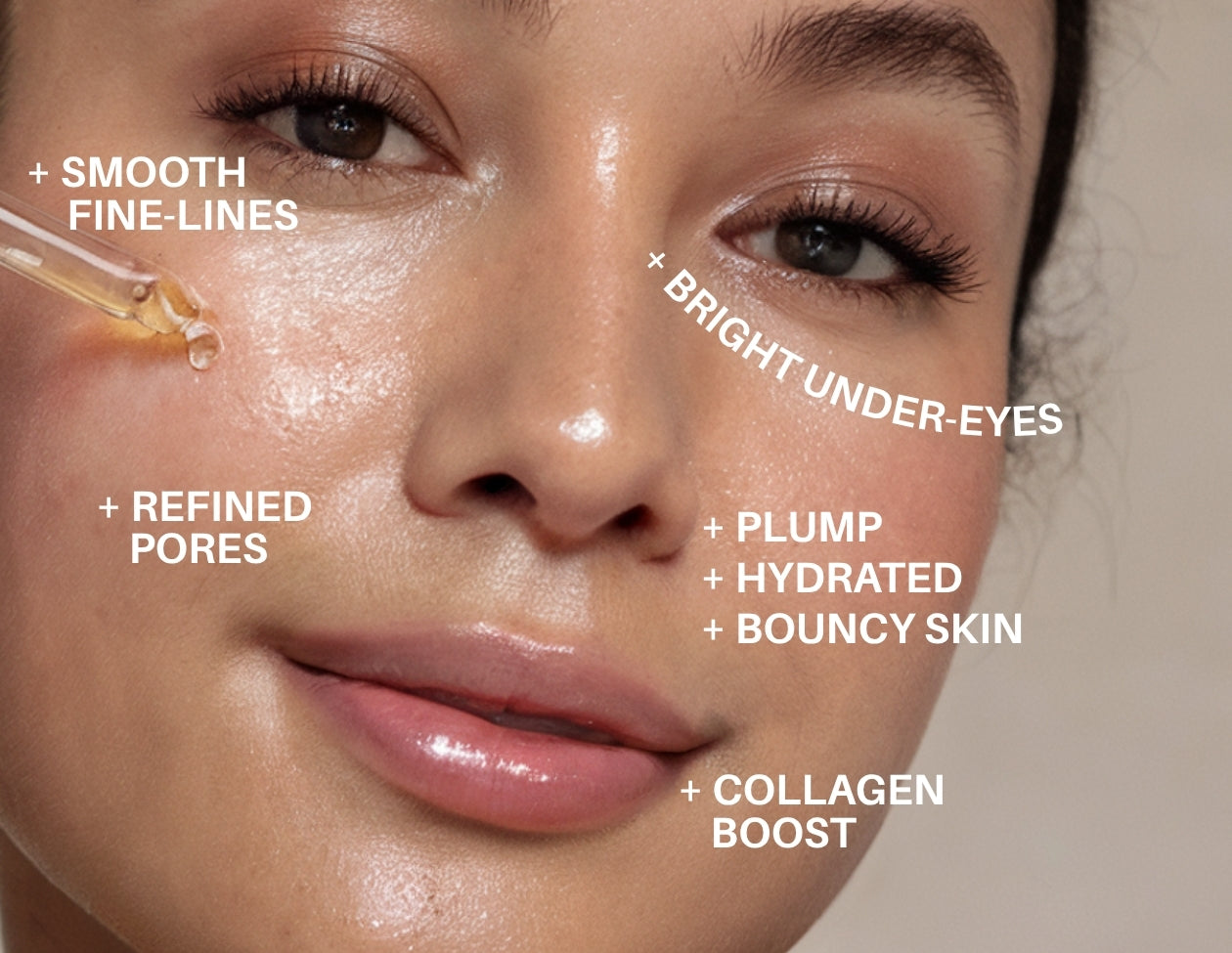 + SMOOTH FINE-LINES

+ BRIGHT UNDER-EYES

+ REFINED PORES

+ PLUMP
+ HYDRATED
+ BOUNCY SKIN

+ COLLAGEN BOOST